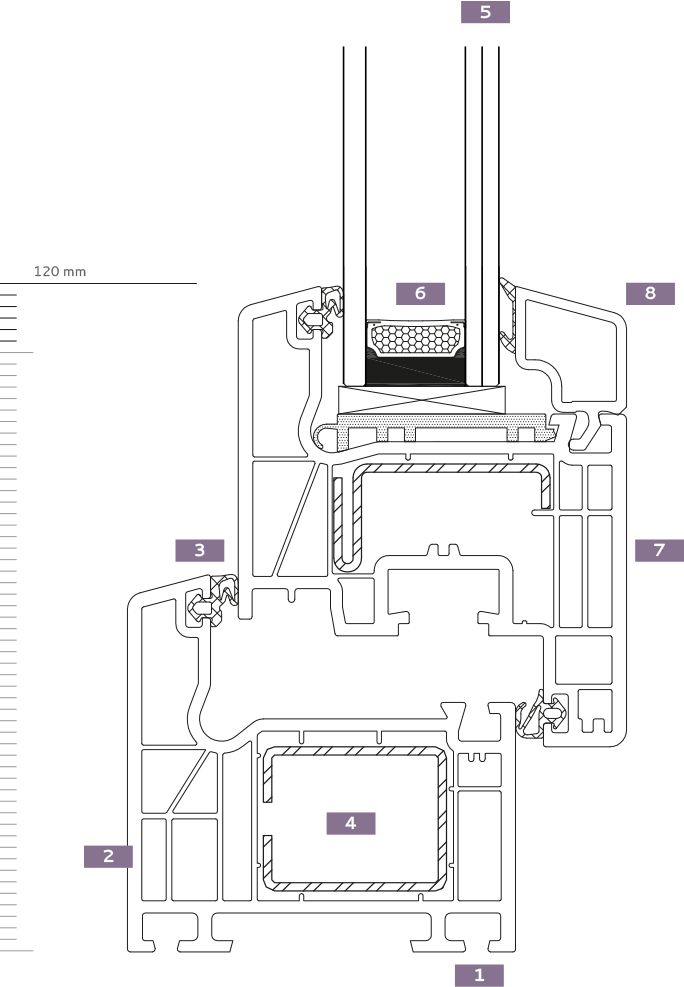 5

120 mm

6

8

3

7

4

2

1